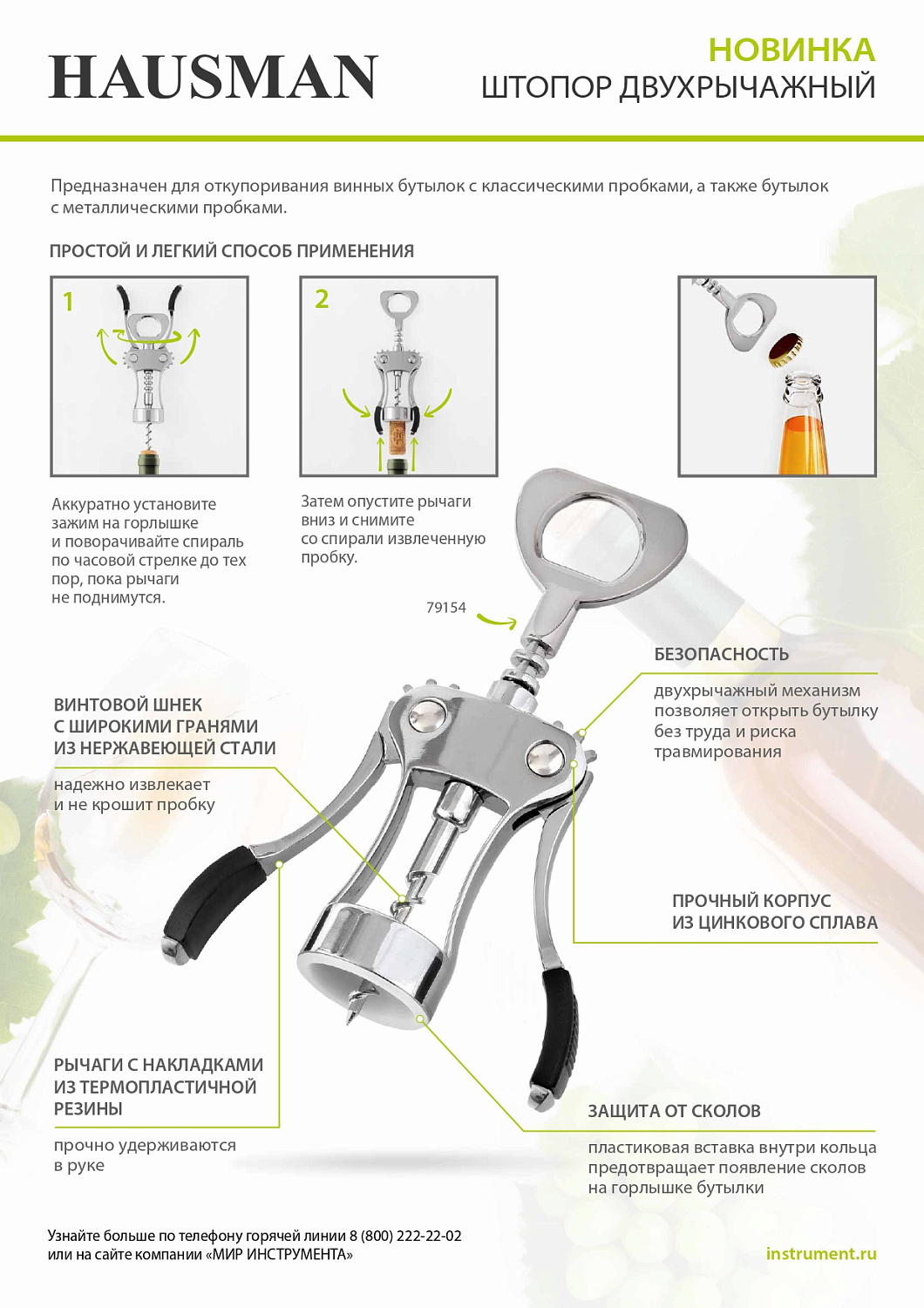 HAUSMAN

НОВИНКА
ШТОПОР ДВУХРЫЧАЖНЫЙ

Предназначен для откупоривания винных бутылок с классическими пробками, а также бутылок с металлическими пробками.

ПРОСТОЙ И ЛЕГКИЙ СПОСОБ ПРИМЕНЕНИЯ

1

Аккуратно установите зажим на горлышке и поворачивайте спираль по часовой стрелке до тех пор, пока рычаги не поднимутся.

2

Затем опустите рычаги вниз и снимите со спирали извлеченную пробку.

79154

БЕЗОПАСНОСТЬ

двухрычажный механизм позволяет открыть бутылку без труда и риска травмирования

ВИНТОВОЙ ШНЕК С ШИРОКИМИ ГРАНЯМИ ИЗ НЕРЖАВЕЮЩЕЙ СТАЛИ

надежно извлекает и не крошит пробку

ПРОЧНЫЙ КОРПУС ИЗ ЦИНКОВОГО СПЛАВА

РЫЧАГИ С НАКЛАДКАМИ ИЗ ТЕРМОПЛАСТИЧНОЙ РЕЗИНЫ

прочно удерживаются в руке

ЗАЩИТА ОТ СКОЛОВ

пластиковая вставка внутри кольца предотвращает появление сколов на горлышке бутылки

Узнайте больше по телефону горячей линии 8 (800) 222-22-02
или на сайте компании «МИР ИНСТРУМЕНТА»

instrument.ru