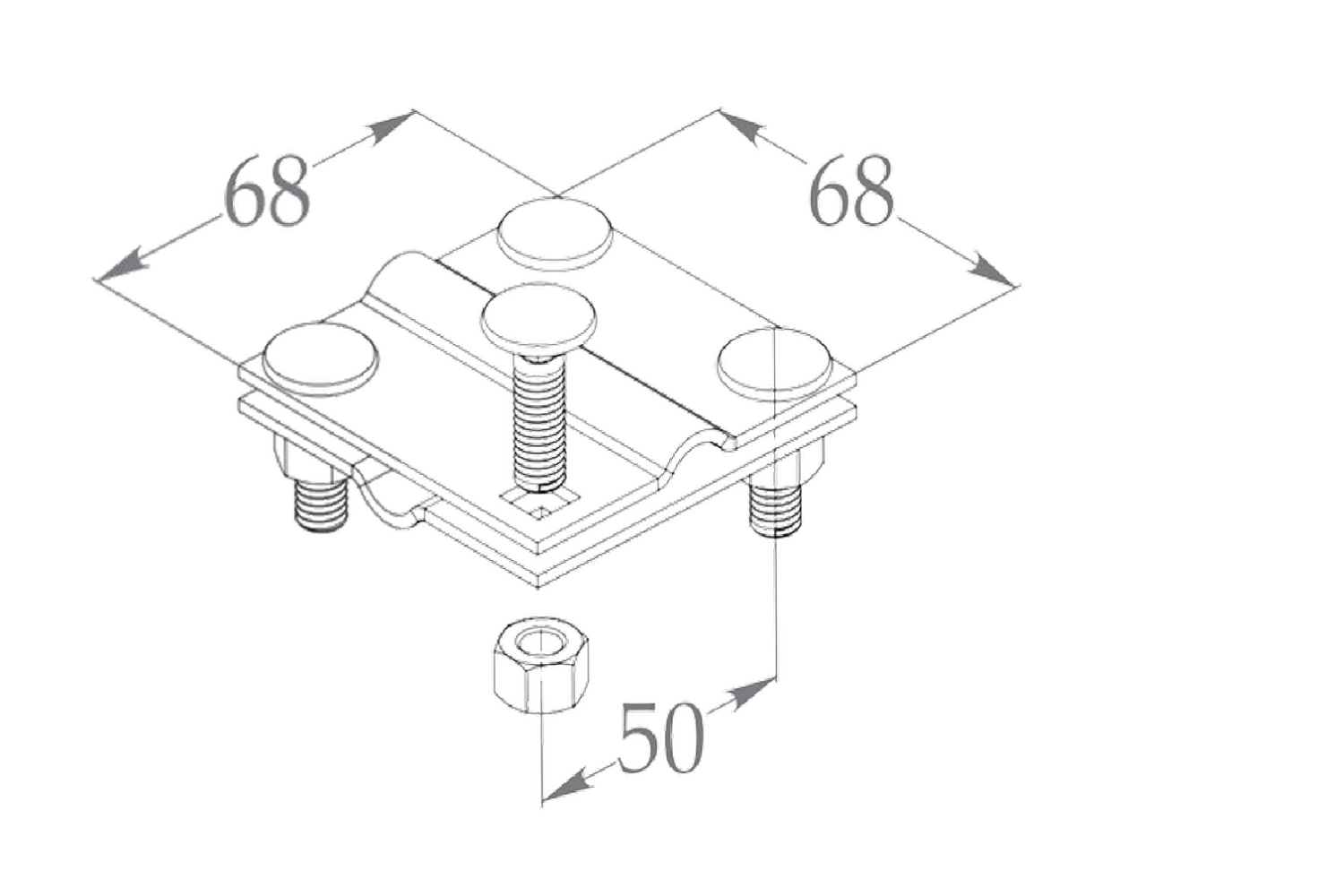 68

68

50