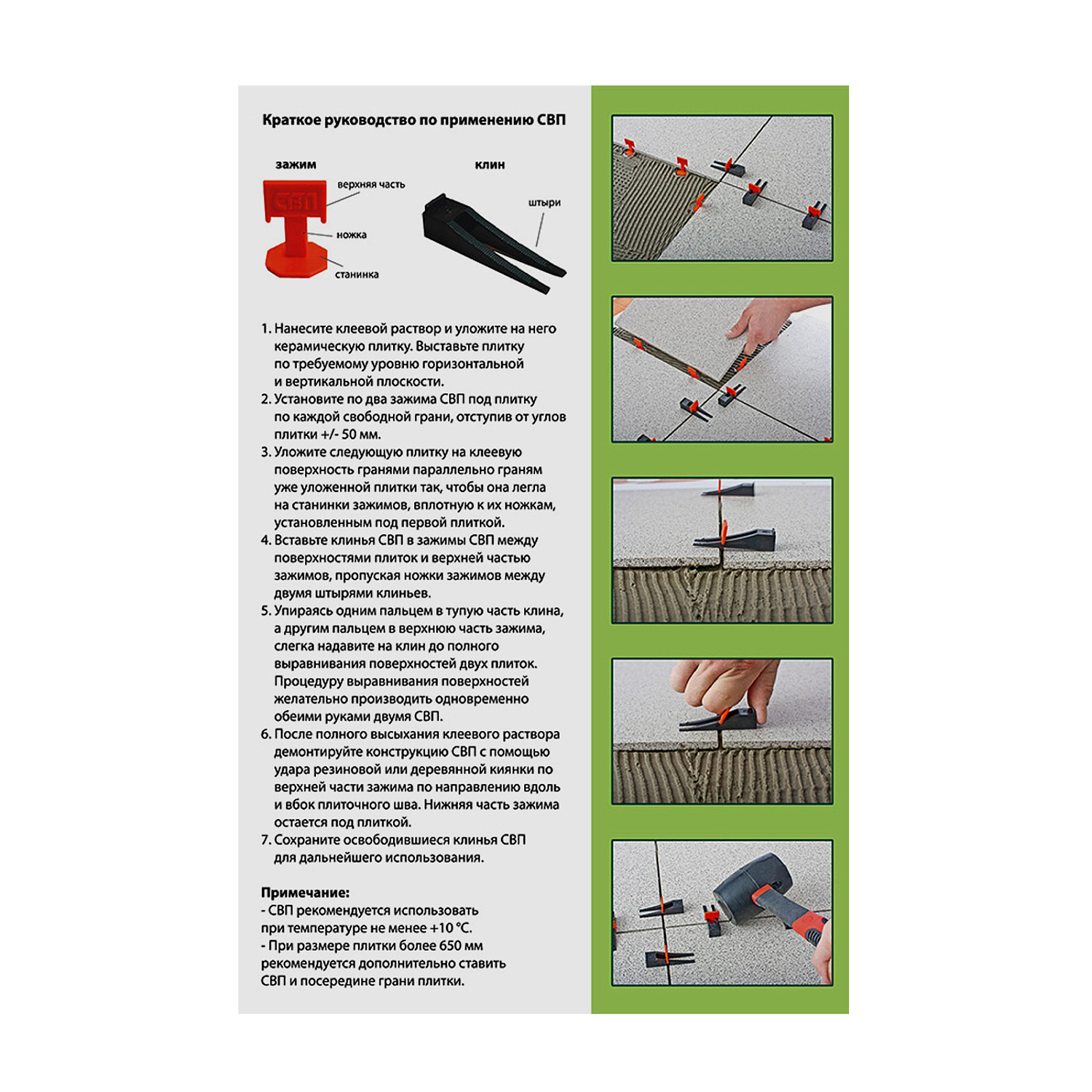 Краткое руководство по применению СВП

зажим

СВП

верхняя часть

ножка

станинка

клин

штыри

1. Нанесите клеевой раствор и уложите на него керамическую плитку. Выставьте плитку по требуемому уровню горизонтальной и вертикальной плоскости.
2. Установите по два зажима СВП под плитку по каждой свободной грани, отступив от углов плитки +/- 50 мм.
3. Уложите следующую плитку на клеевую поверхность гранями параллельно граням уже уложенной плитки так, чтобы она легла на станинки зажимов, вплотную к их ножкам, установленным под первой плиткой.
4. Вставьте клинья СВП в зажимы СВП между поверхностями плиток и верхней частью зажимов, пропуская ножки зажимов между двумя штырями клиньев.
5. Упираясь одним пальцем в тупую часть клина, а другим пальцем в верхнюю часть зажима, слегка надавите на клин до полного выравнивания поверхностей двух плиток. Процедуру выравнивания поверхностей желательно производить одновременно обеими руками двумя СВП.
6. После полного высыхания клеевого раствора демонтируйте конструкцию СВП с помощью удара резиновой или деревянной киянки по верхней части зажима по направлению вдоль и вбок плиточного шва. Нижняя часть зажима остается под плиткой.
7. Сохраните освободившиеся клинья СВП для дальнейшего использования.

Примечание:
- СВП рекомендуется использовать при температуре не менее +10 °С.
- При размере плитки более 650 мм рекомендуется дополнительно ставить СВП и посередине грани плитки.