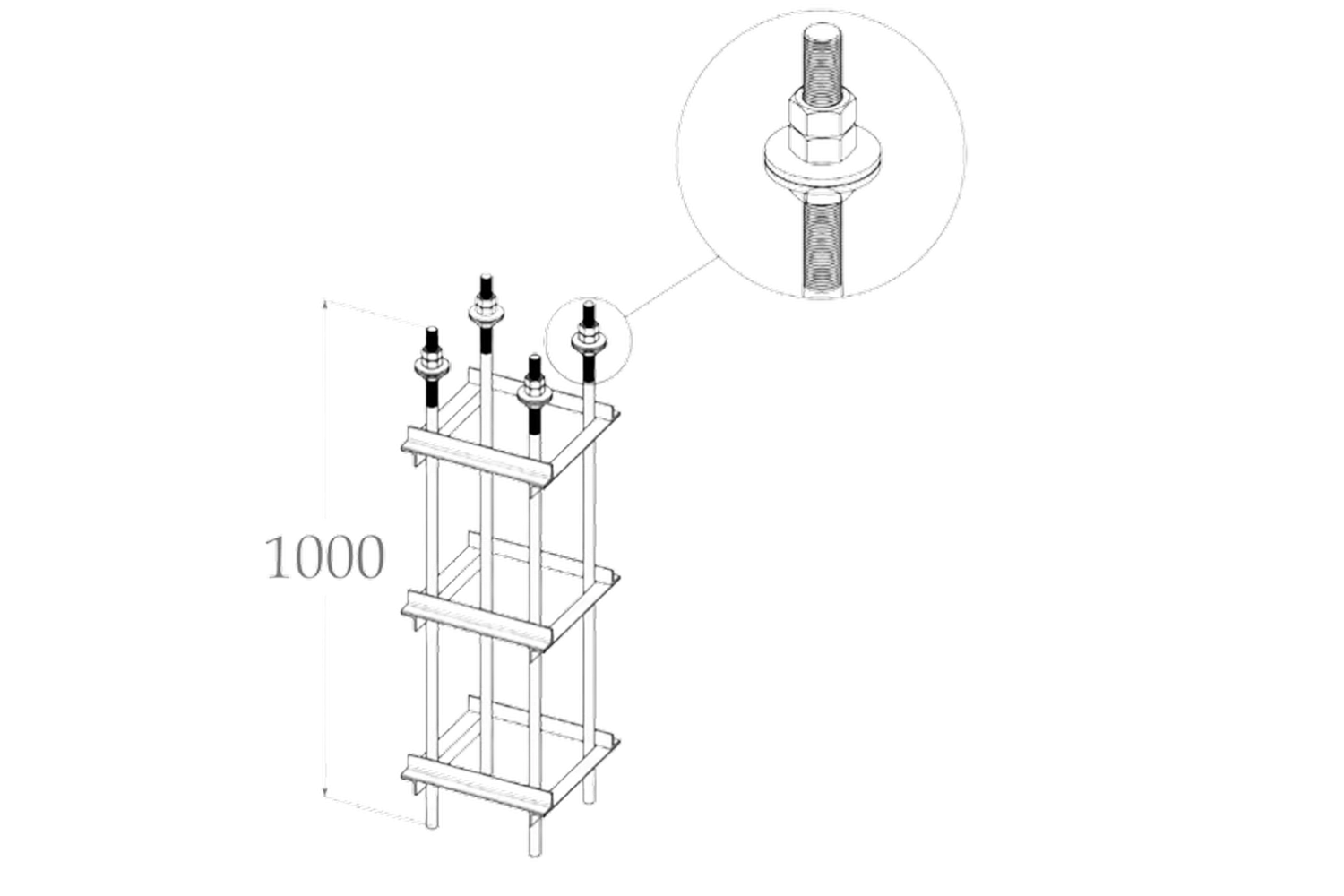 1000